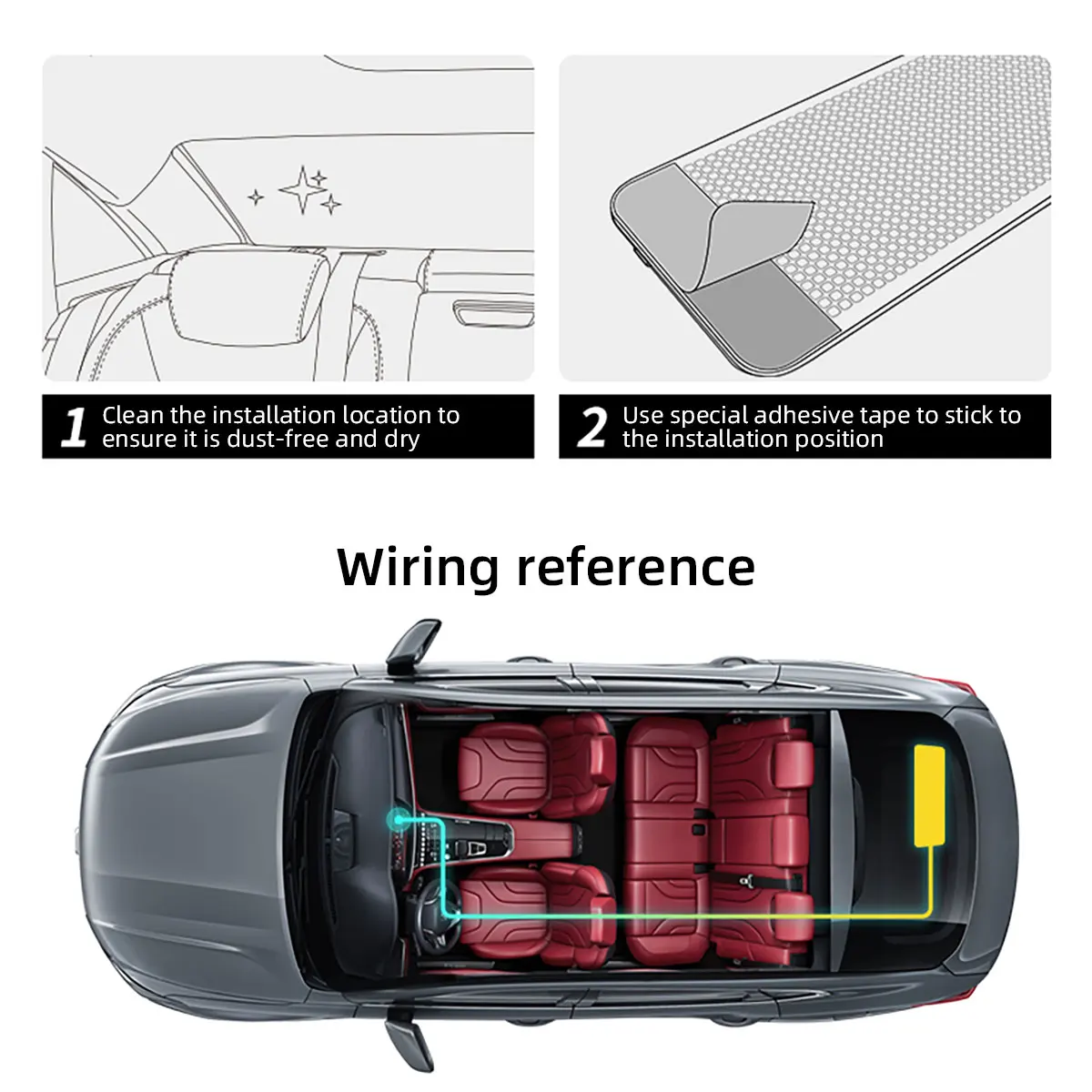 1 Clean the installation location to ensure it is dust-free and dry

2 Use special adhesive tape to stick to the installation position

Wiring reference